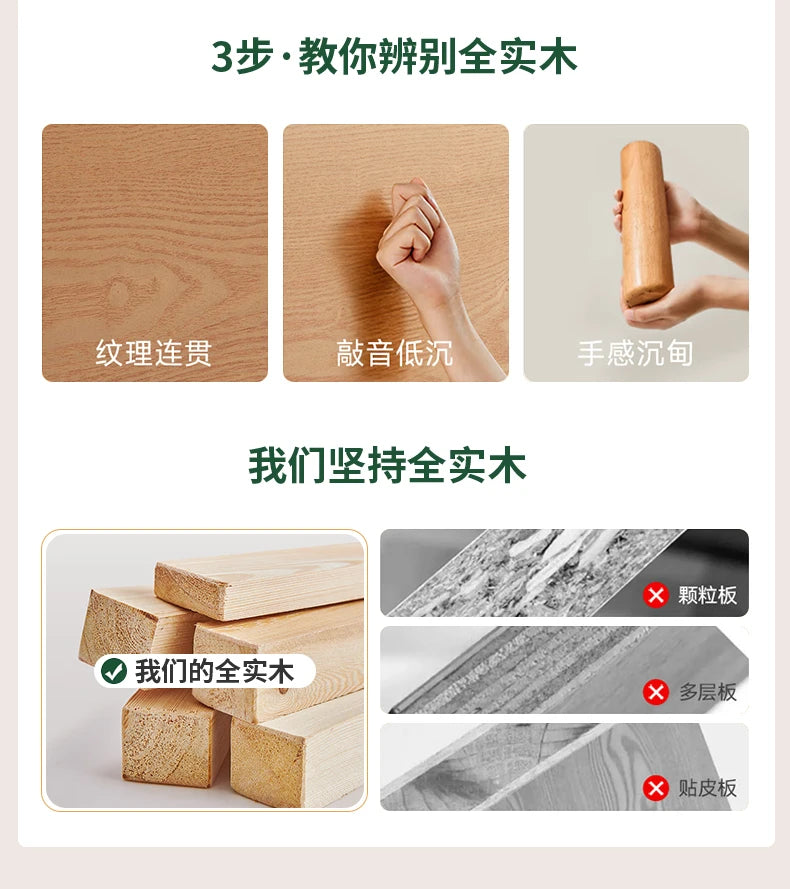 3步·教你辨别全实木

纹理连贯

敲音低沉

手感沉甸

我们坚持全实木

我们的全实木

颗粒板

多层板

贴皮板