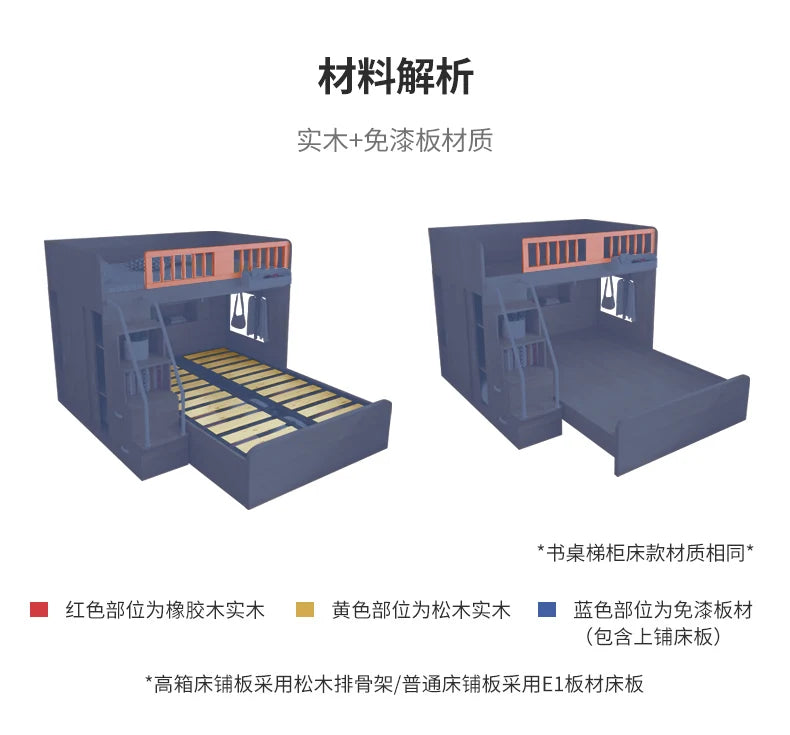 材料解析

实木+免漆板材质

*书桌梯柜床款材质相同*

红色部位为橡胶木实木 黄色部位为松木实木 蓝色部位为免漆板材（包含上铺床板）

*高箱床铺板采用松木排骨架/普通床铺板采用E1板材床板